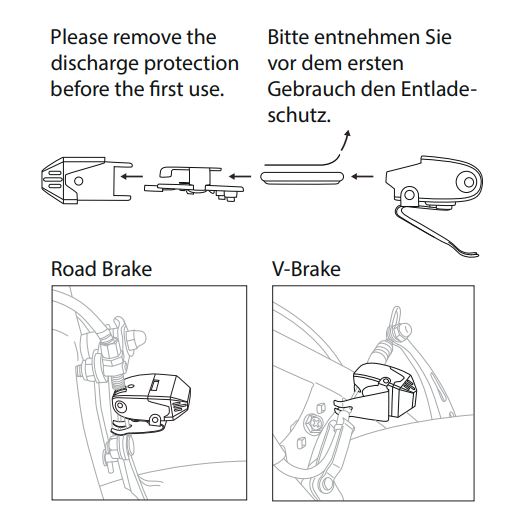 Please remove the discharge protection before the first use.

Bitte entnehmen Sie vor dem ersten Gebrauch den Entladeschutz.

Road Brake

V-Brake